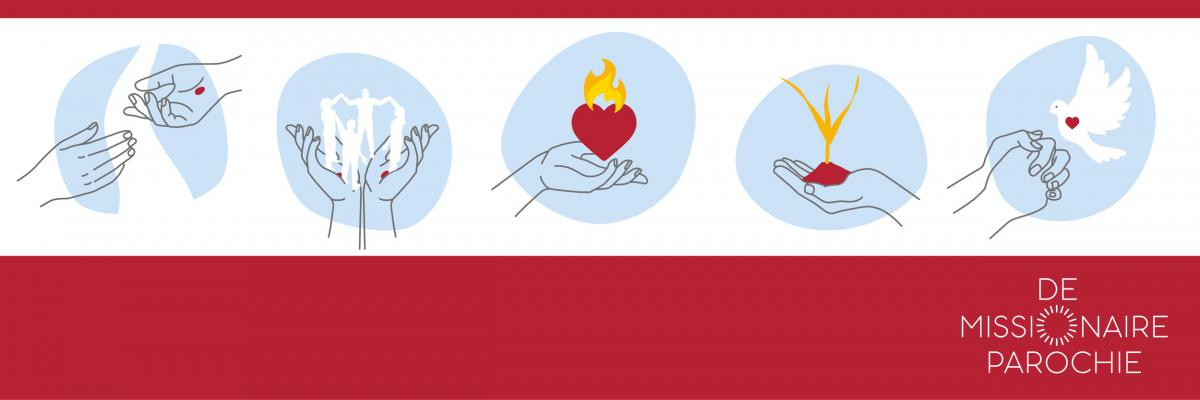 DE
MISSIONAIRE
PAROCHIE